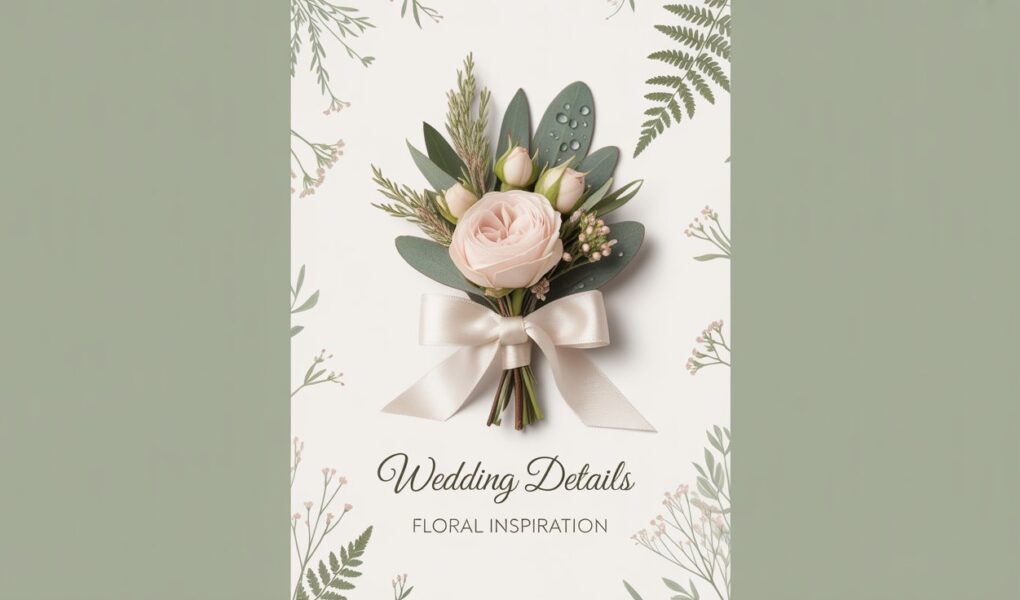 Wedding Details

FLORAL INSPIRATION