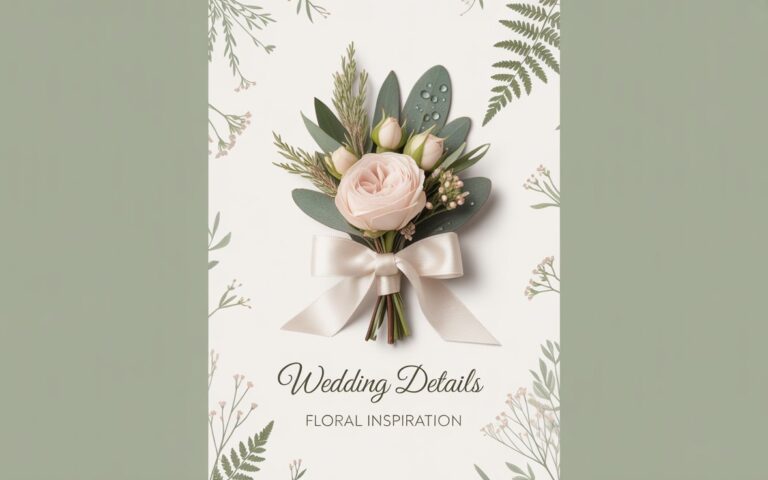 Wedding Details

FLORAL INSPIRATION